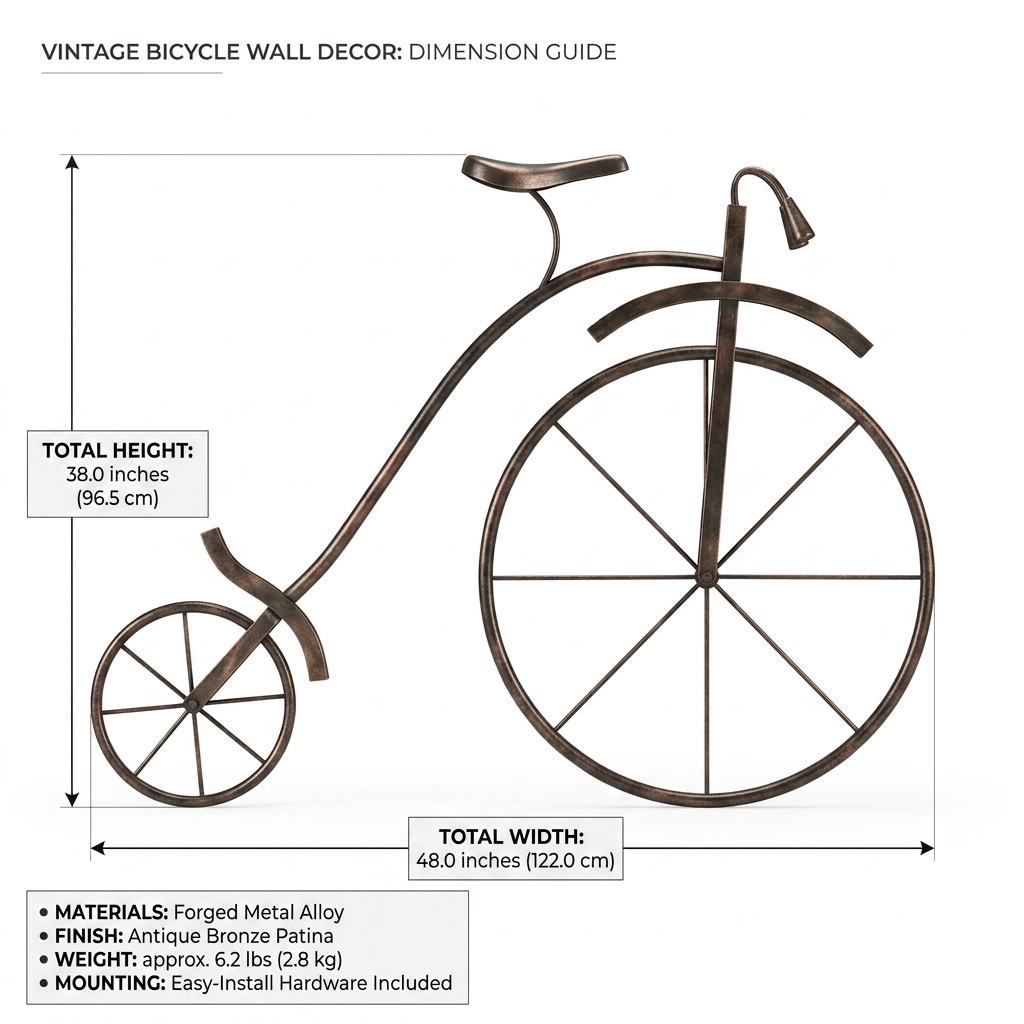 VINTAGE BICYCLE WALL DECOR: DIMENSION GUIDE

TOTAL HEIGHT:
38.0 inches
(96.5 cm)

TOTAL WIDTH:
48.0 inches (122.0 cm)

• MATERIALS: Forged Metal Alloy
• FINISH: Antique Bronze Patina
• WEIGHT: approx. 6.2 lbs (2.8 kg)
• MOUNTING: Easy-Install Hardware Included